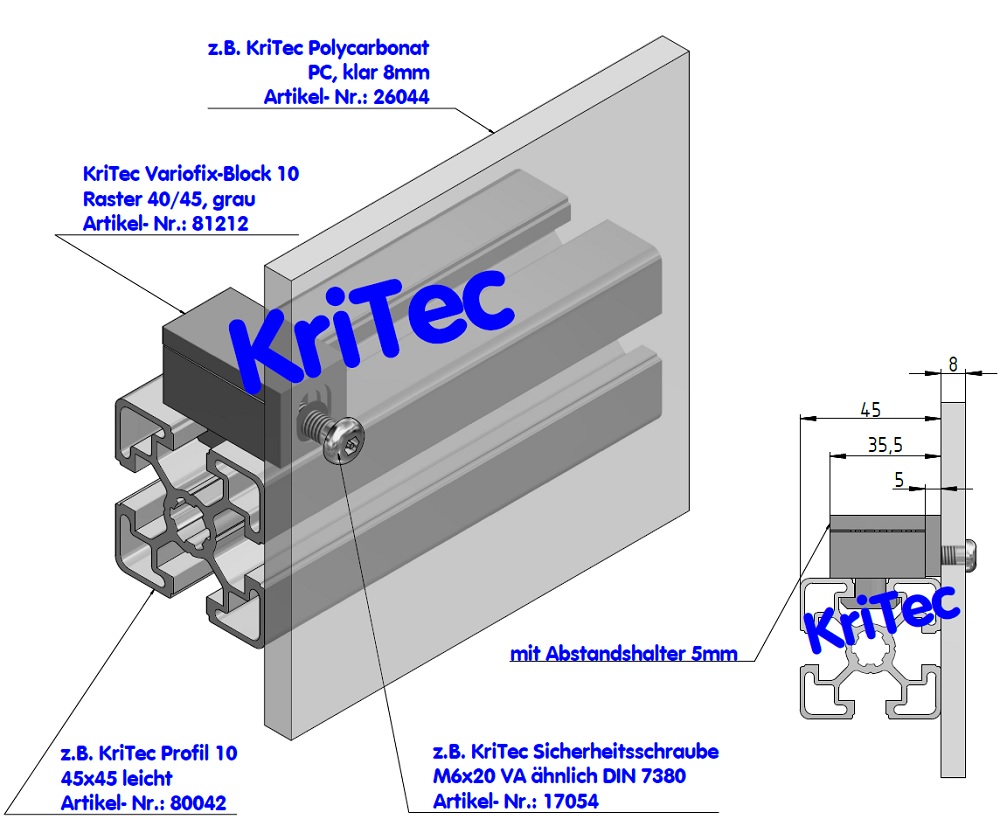 z.B. KriTec Polycarbonat
PC, klar 8mm
Artikel- Nr.: 26044

KriTec Variofix-Block 10
Raster 40/45, grau
Artikel- Nr.: 81212

KriTec

8

45

35,5

5

KriTec

mit Abstandshalter 5mm

z.B. KriTec Profil 10
45x45 leicht
Artikel- Nr.: 80042

z.B. KriTec Sicherheitsschraube
M6x20 VA ähnlich DIN 7380
Artikel- Nr.: 17054