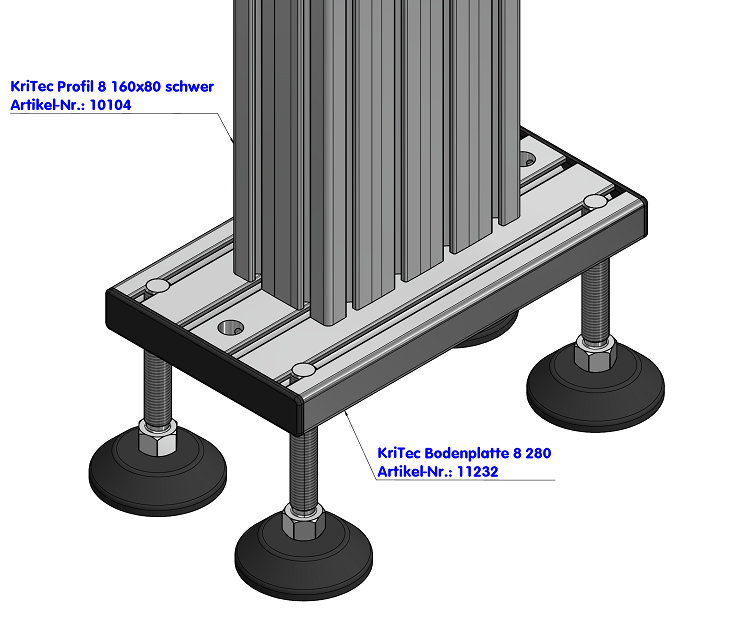 KriTec Profil 8 160x80 schwer
Artikel-Nr.: 10104

KriTec Bodenplatte 8 280
Artikel-Nr.: 11232