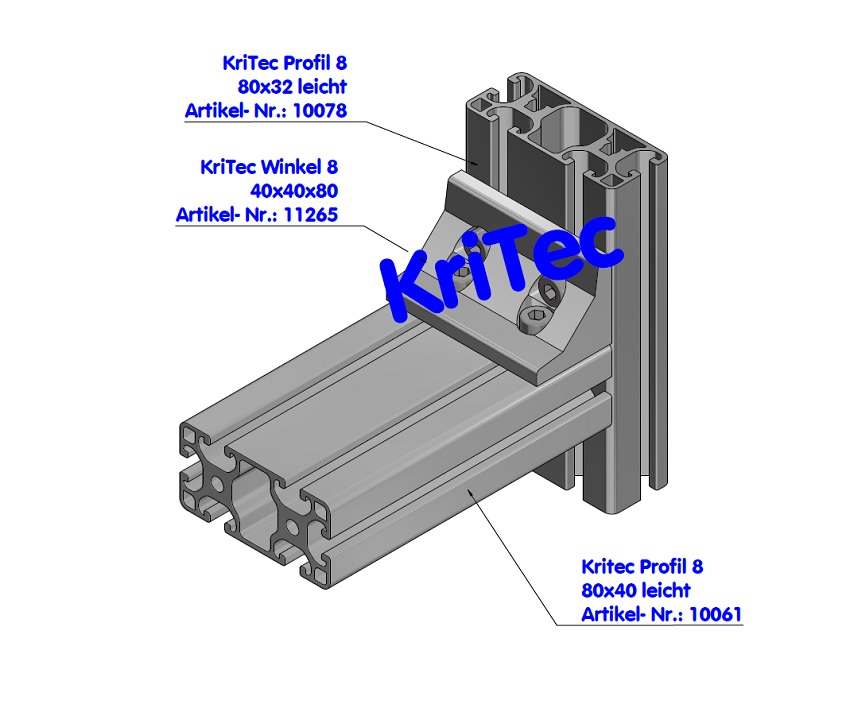 KriTec Profil 8
80x32 leicht
Artikel- Nr.: 10078

KriTec Winkel 8
40x40x80
Artikel- Nr.: 11265

KriTec

Kritec Profil 8
80x40 leicht
Artikel- Nr.: 10061