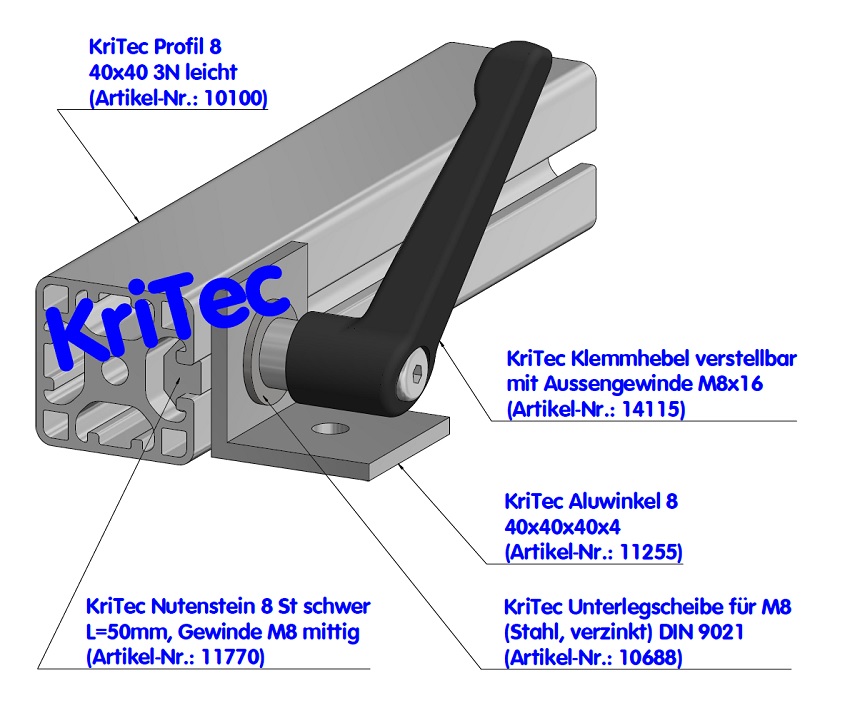 KriTec Profil 8
40x40 3N leicht
(Artikel-Nr.: 10100)

KriTec

KriTec Klemmhebel verstellbar
mit Aussengewinde M8x16
(Artikel-Nr.: 14115)

KriTec Aluwinkel 8
40x40x40x4
(Artikel-Nr.: 11255)

KriTec Nutenstein 8 St schwer
L=50mm, Gewinde M8 mittig
(Artikel-Nr.: 11770)

KriTec Unterlegscheibe für M8
(Stahl, verzinkt) DIN 9021
(Artikel-Nr.: 10688)