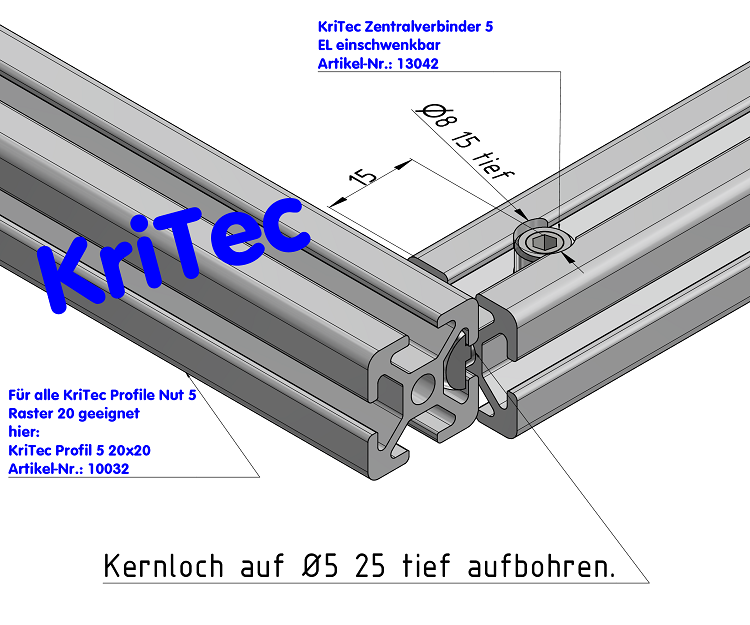 KriTec Zentralverbinder 5
EL einschwenkbar
Artikel-Nr.: 13042

Ø8 15 tief

15

KriTec

Für alle KriTec Profile Nut 5
Raster 20 geeignet
hier:
KriTec Profil 5 20x20
Artikel-Nr.: 10032

Kernloch auf Ø5 25 tief aufbohren.