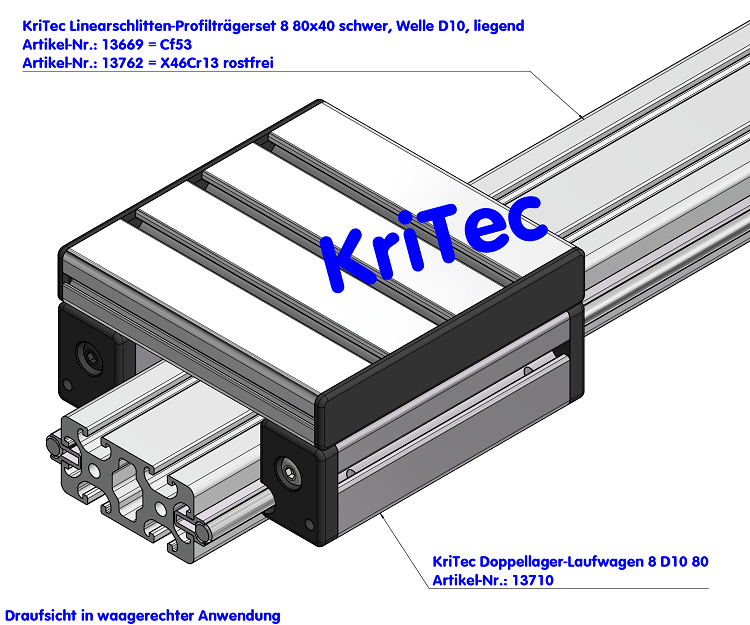 KriTec Linearschlitten-Profilträgerset 8 80x40 schwer, Welle D10, liegend
Artikel-Nr.: 13669 = Cf53
Artikel-Nr.: 13762 = X46Cr13 rostfrei

KriTec

KriTec Doppellager-Laufwagen 8 D10 80
Artikel-Nr.: 13710

Draufsicht in waagerechter Anwendung