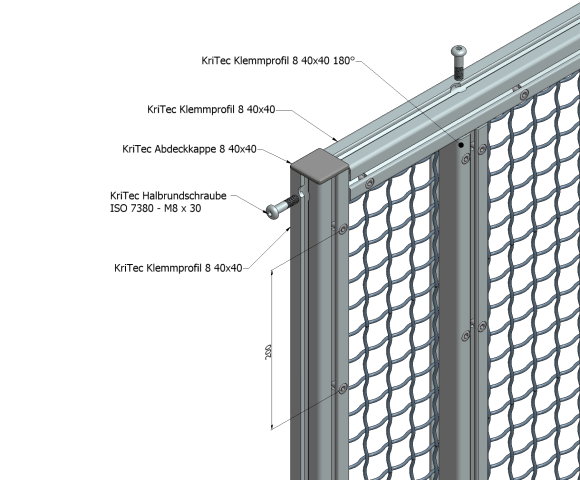 KriTec Klemmprofil 8 40x40 180°

KriTec Klemmprofil 8 40x40

KriTec Abdeckkappe 8 40x40

KriTec Halbrundschraube ISO 7380 - M8 x 30

KriTec Klemmprofil 8 40x40

200