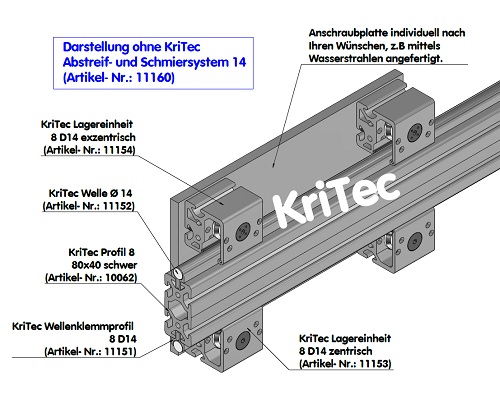 Darstellung ohne KriTec
Abstreif- und Schmiersystem 14
(Artikel- Nr.: 11160)

Anschraubplatte individuell nach Ihren Wünschen, z.B mittels Wasserstrahlen angefertigt.

KriTec Lagereinheit
8 D14 exzentrisch
(Artikel- Nr.: 11154)

KriTec Welle Ø 14
(Artikel- Nr.: 11152)

KriTec

KriTec Profil 8
80x40 schwer
(Artikel- Nr.: 10062)

KriTec Wellenklemmprofil
8 D14
(Artikel- Nr.: 11151)

KriTec Lagereinheit
8 D14 zentrisch
(Artikel- Nr.: 11153)