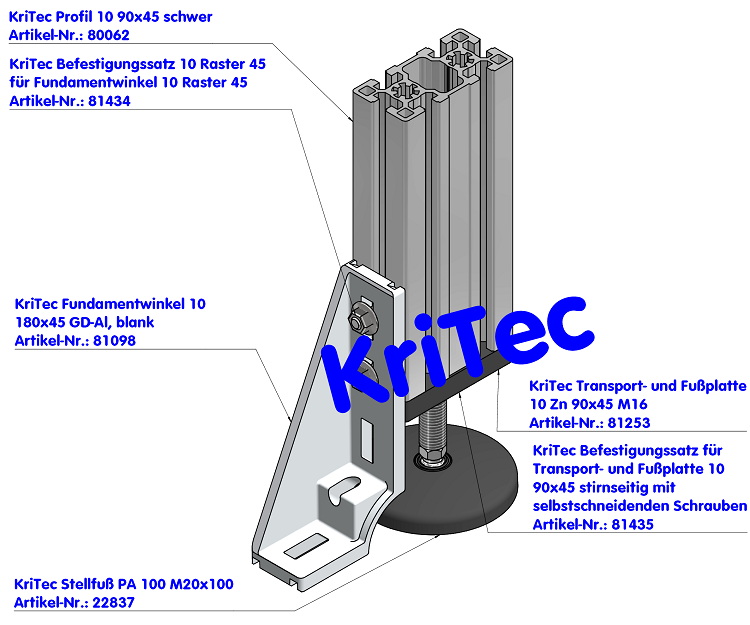 KriTec Profil 10 90x45 schwer
Artikel-Nr.: 80062

KriTec Befestigungssatz 10 Raster 45
für Fundamentwinkel 10 Raster 45
Artikel-Nr.: 81434

KriTec Fundamentwinkel 10
180x45 GD-Al, blank
Artikel-Nr.: 81098

KriTec

KriTec Transport- und Fußplatte
10 Zn 90x45 M16
Artikel-Nr.: 81253

KriTec Befestigungssatz für
Transport- und Fußplatte 10
90x45 stirnseitig mit
selbstschneidenden Schrauben
Artikel-Nr.: 81435

KriTec Stellfuß PA 100 M20x100
Artikel-Nr.: 22837