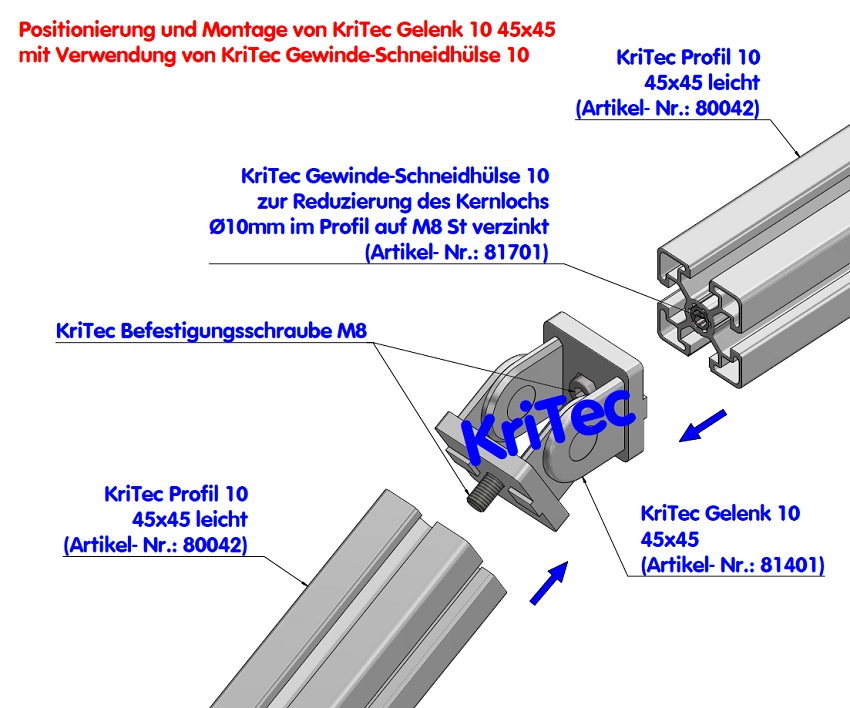 Positionierung und Montage von KriTec Gelenk 10 45x45
mit Verwendung von KriTec Gewinde-Schneidhülse 10

KriTec Profil 10
45x45 leicht
(Artikel- Nr.: 80042)

KriTec Gewinde-Schneidhülse 10
zur Reduzierung des Kernlochs
Ø10mm im Profil auf M8 St verzinkt
(Artikel- Nr.: 81701)

KriTec Befestigungsschraube M8

KriTec

KriTec Profil 10
45x45 leicht
(Artikel- Nr.: 80042)

KriTec Gelenk 10
45x45
(Artikel- Nr.: 81401)