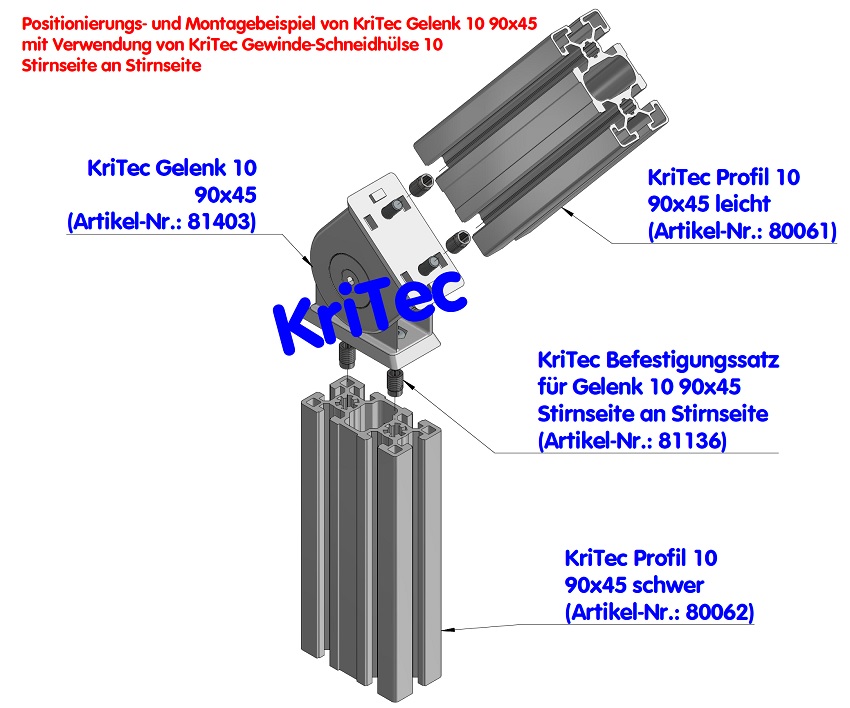 Positionierungs- und Montagebeispiel von KriTec Gelenk 10 90x45
mit Verwendung von KriTec Gewinde-Schneidhülse 10
Stirnseite an Stirnseite

KriTec Gelenk 10
90x45
(Artikel-Nr.: 81403)

KriTec Profil 10
90x45 leicht
(Artikel-Nr.: 80061)

KriTec

KriTec Befestigungssatz
für Gelenk 10 90x45
Stirnseite an Stirnseite
(Artikel-Nr.: 81136)

KriTec Profil 10
90x45 schwer
(Artikel-Nr.: 80062)