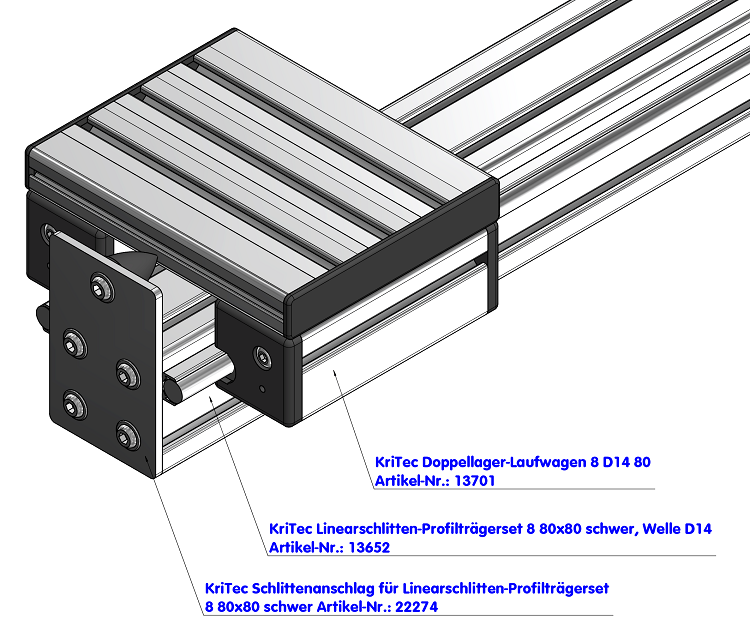 KriTec Doppellager-Laufwagen 8 D14 80
Artikel-Nr.: 13701

KriTec Linearschlitten-Profilträgerset 8 80x80 schwer, Welle D14
Artikel-Nr.: 13652

KriTec Schlittenanschlag für Linearschlitten-Profilträgerset
8 80x80 schwer Artikel-Nr.: 22274