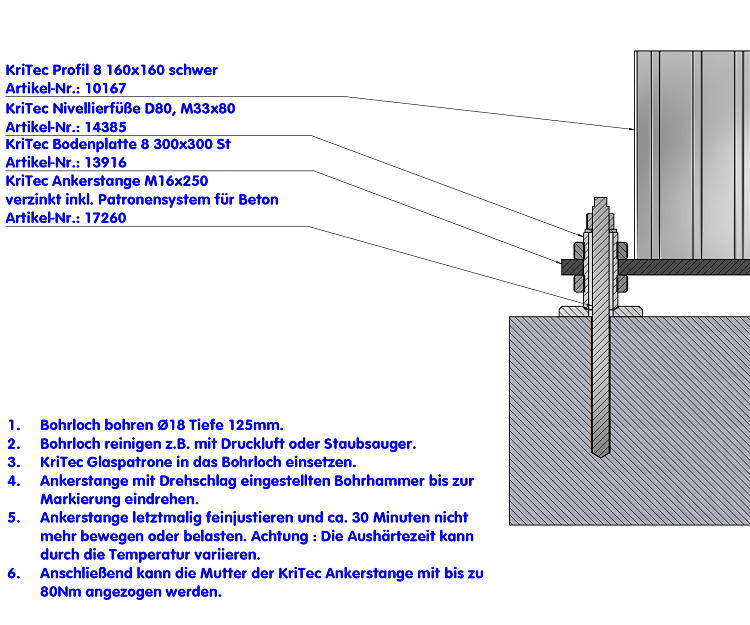 KriTec Profil 8 160x160 schwer
Artikel-Nr.: 10167
KriTec Nivellierfüße D80, M33x80
Artikel-Nr.: 14385
KriTec Bodenplatte 8 300x300 St
Artikel-Nr.: 13916
KriTec Ankerstange M16x250
verzinkt inkl. Patronensystem für Beton
Artikel-Nr.: 17260

1. Bohrloch bohren Ø18 Tiefe 125mm.
2. Bohrloch reinigen z.B. mit Druckluft oder Staubsauger.
3. KriTec Glaspatrone in das Bohrloch einsetzen.
4. Ankerstange mit Drehschlag eingestellten Bohrhammer bis zur Markierung eindrehen.
5. Ankerstange letztmalig feinjustieren und ca. 30 Minuten nicht mehr bewegen oder belasten. Achtung : Die Aushärtezeit kann durch die Temperatur variieren.
6. Anschließend kann die Mutter der KriTec Ankerstange mit bis zu 80Nm angezogen werden.