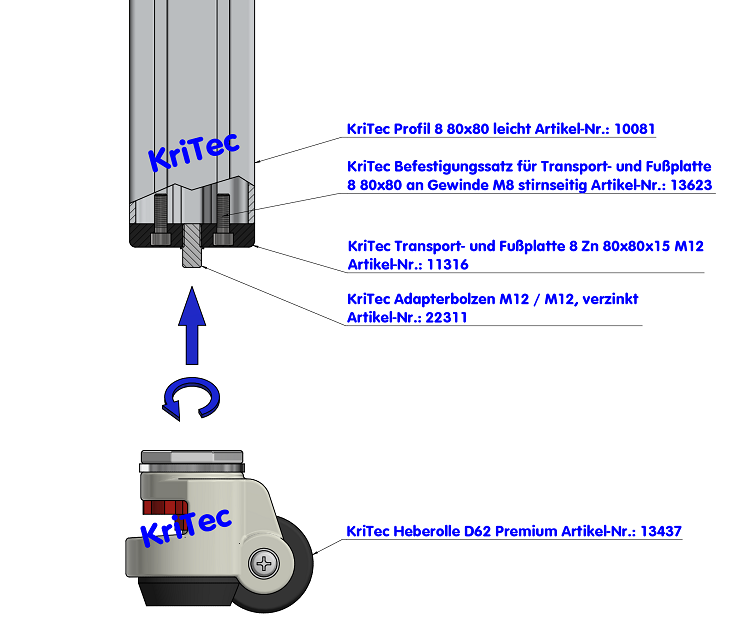 KriTec

KriTec Profil 8 80x80 leicht Artikel-Nr.: 10081

KriTec Befestigungssatz für Transport- und Fußplatte 8 80x80 an Gewinde M8 stirnseitig Artikel-Nr.: 13623

KriTec Transport- und Fußplatte 8 Zn 80x80x15 M12 Artikel-Nr.: 11316

KriTec Adapterbolzen M12 / M12, verzinkt Artikel-Nr.: 22311

KriTec

KriTec Heberolle D62 Premium Artikel-Nr.: 13437