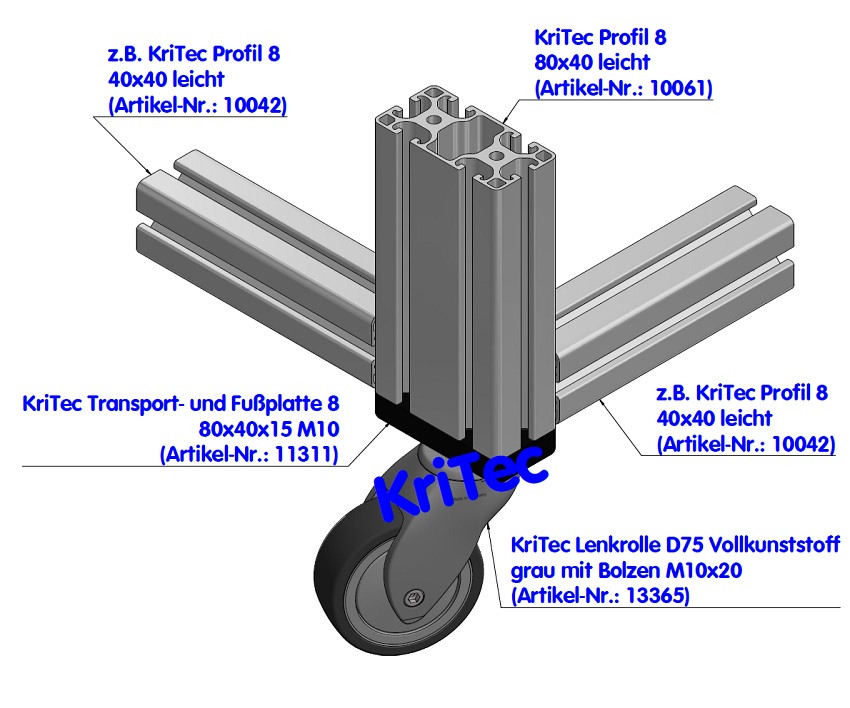 z.B. KriTec Profil 8
40x40 leicht
(Artikel-Nr.: 10042)

KriTec Profil 8
80x40 leicht
(Artikel-Nr.: 10061)

KriTec Transport- und Fußplatte 8
80x40x15 M10
(Artikel-Nr.: 11311)

z.B. KriTec Profil 8
40x40 leicht
(Artikel-Nr.: 10042)

KriTec

KriTec Lenkrolle D75 Vollkunststoff
grau mit Bolzen M10x20
(Artikel-Nr.: 13365)