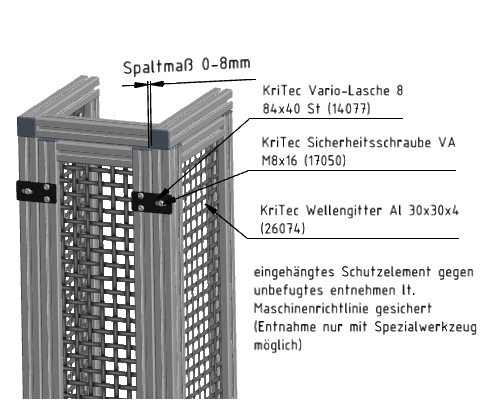 Spaltmaß 0-8mm

KriTec Vario-Lasche 8
84x40 St (14077)

KriTec Sicherheitsschraube VA
M8x16 (17050)

KriTec Wellengitter Al 30x30x4
(26074)

eingehängtes Schutzelement gegen unbefugtes entnehmen lt. Maschinenrichtlinie gesichert (Entnahme nur mit Spezialwerkzeug möglich)