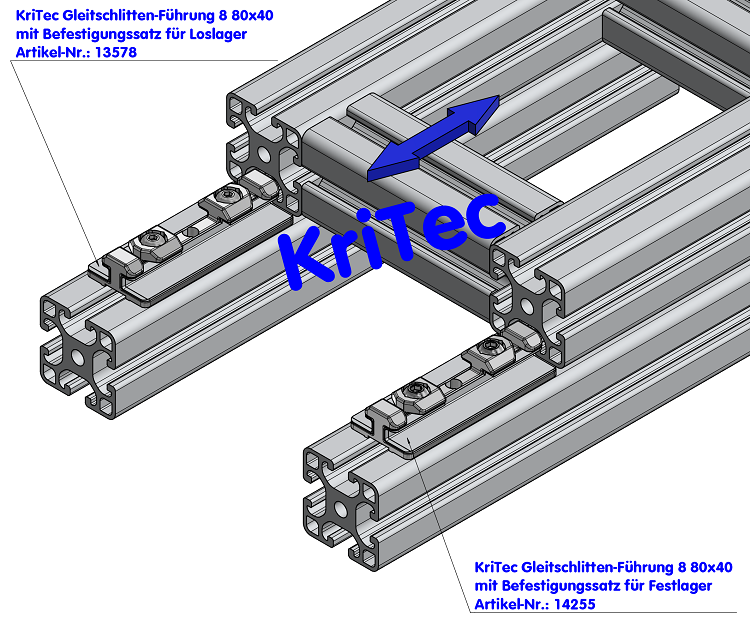 KriTec Gleitschlitten-Führung 8 80x40
mit Befestigungssatz für Loslager
Artikel-Nr.: 13578

KriTec

KriTec Gleitschlitten-Führung 8 80x40
mit Befestigungssatz für Festlager
Artikel-Nr.: 14255