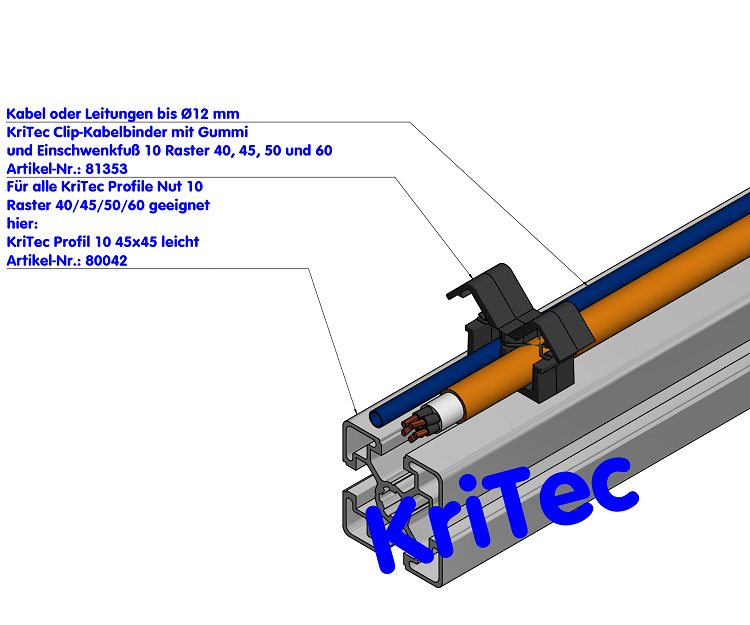 Kabel oder Leitungen bis Ø12 mm

KriTec Clip-Kabelbinder mit Gummi und Einschwenkfuß 10 Raster 40, 45, 50 und 60 Artikel-Nr.: 81353

Für alle KriTec Profile Nut 10 Raster 40/45/50/60 geeignet hier: KriTec Profil 10 45x45 leicht Artikel-Nr.: 80042

KriTec