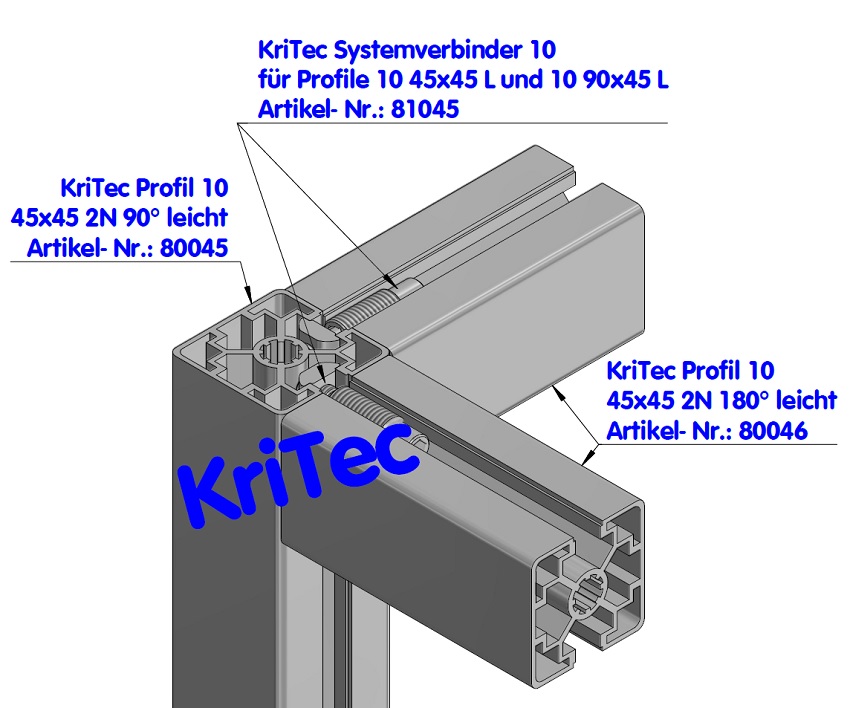 KriTec Systemverbinder 10
für Profile 10 45x45 L und 10 90x45 L
Artikel- Nr.: 81045

KriTec Profil 10
45x45 2N 90° leicht
Artikel- Nr.: 80045

KriTec Profil 10
45x45 2N 180° leicht
Artikel- Nr.: 80046

KriTec