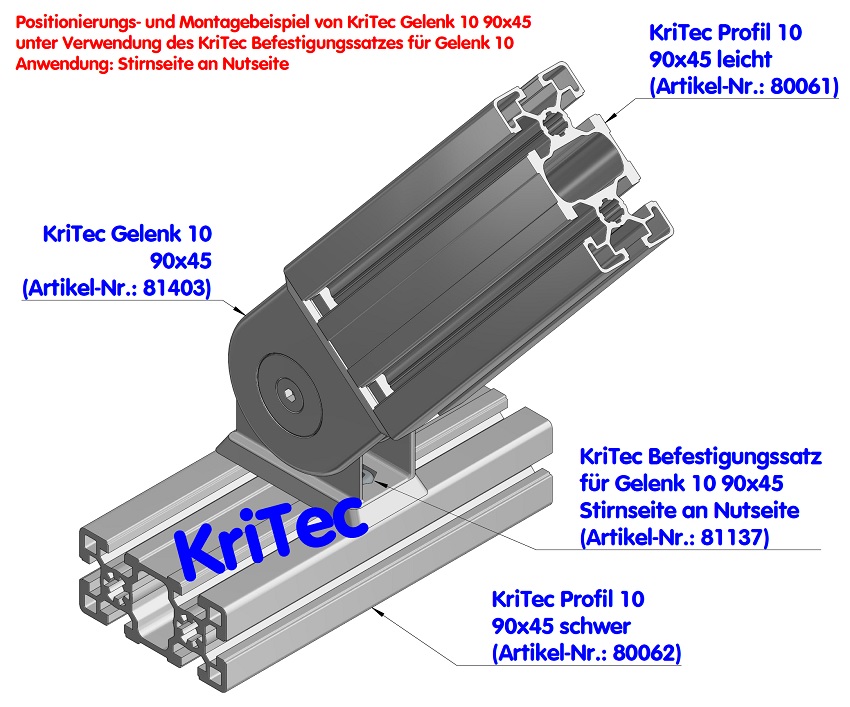 Positionierungs- und Montagebeispiel von KriTec Gelenk 10 90x45
unter Verwendung des KriTec Befestigungssatzes für Gelenk 10
Anwendung: Stirnseite an Nutseite

KriTec Profil 10
90x45 leicht
(Artikel-Nr.: 80061)

KriTec Gelenk 10
90x45
(Artikel-Nr.: 81403)

KriTec Befestigungssatz
für Gelenk 10 90x45
Stirnseite an Nutseite
(Artikel-Nr.: 81137)

KriTec

KriTec Profil 10
90x45 schwer
(Artikel-Nr.: 80062)