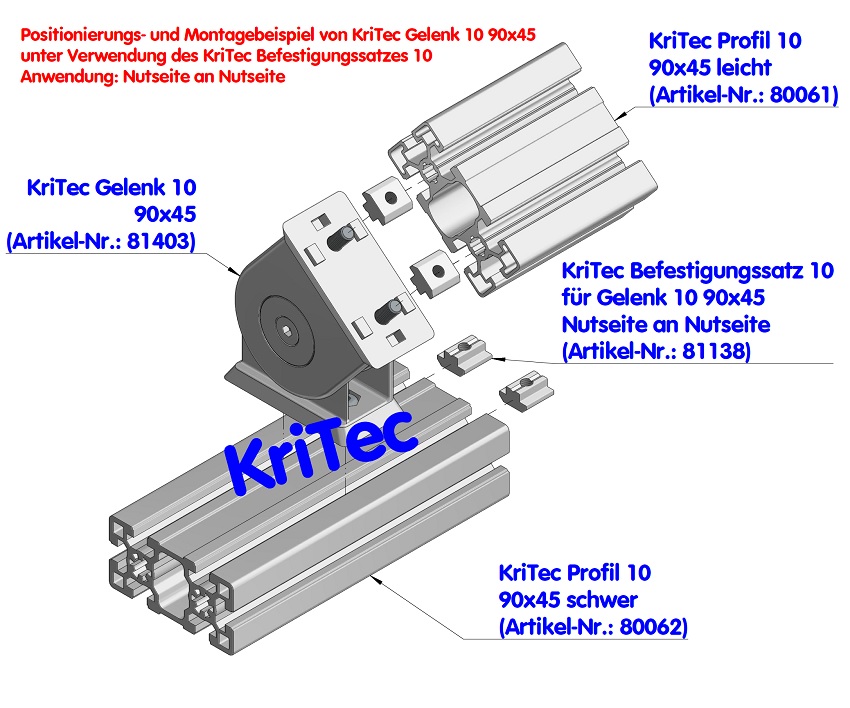 Positionierungs- und Montagebeispiel von KriTec Gelenk 10 90x45
unter Verwendung des KriTec Befestigungssatzes 10
Anwendung: Nutseite an Nutseite

KriTec Profil 10
90x45 leicht
(Artikel-Nr.: 80061)

KriTec Gelenk 10
90x45
(Artikel-Nr.: 81403)

KriTec Befestigungssatz 10
für Gelenk 10 90x45
Nutseite an Nutseite
(Artikel-Nr.: 81138)

KriTec

KriTec Profil 10
90x45 schwer
(Artikel-Nr.: 80062)