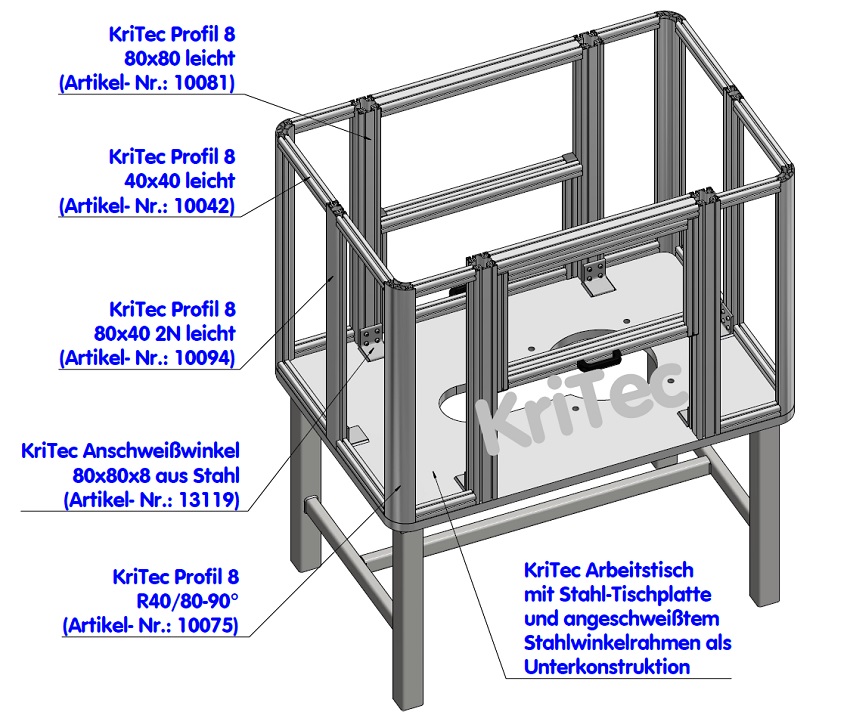 KriTec Profil 8
80x80 leicht
(Artikel- Nr.: 10081)

KriTec Profil 8
40x40 leicht
(Artikel- Nr.: 10042)

KriTec Profil 8
80x40 2N leicht
(Artikel- Nr.: 10094)

KriTec Anschweißwinkel
80x80x8 aus Stahl
(Artikel- Nr.: 13119)

KriTec Profil 8
R40/80-90°
(Artikel- Nr.: 10075)

KriTec

KriTec Arbeitstisch
mit Stahl-Tischplatte
und angeschweißtem
Stahlwinkelrahmen als
Unterkonstruktion