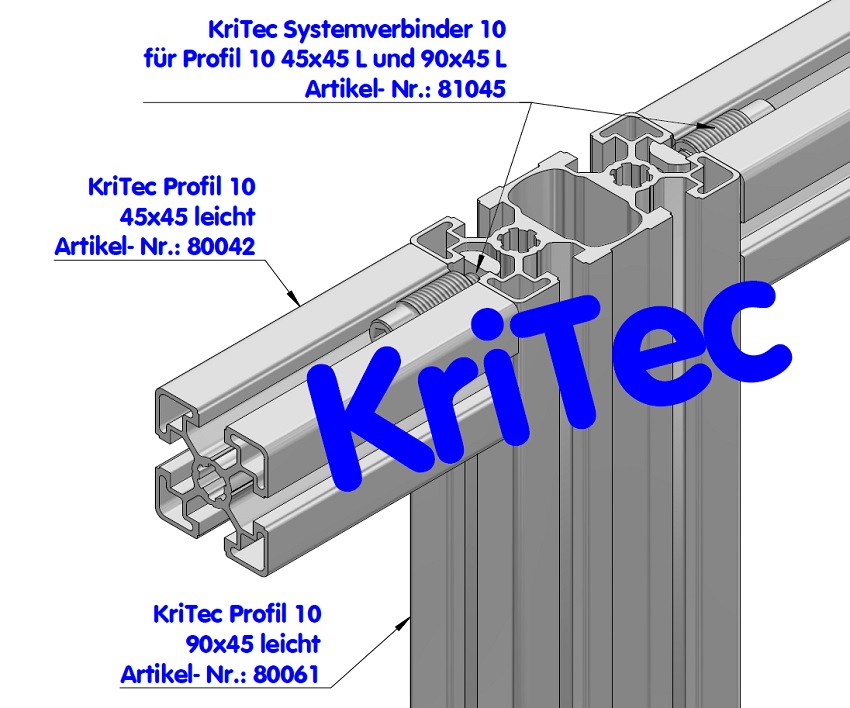 KriTec Systemverbinder 10
für Profil 10 45x45 L und 90x45 L
Artikel- Nr.: 81045

KriTec Profil 10
45x45 leicht
Artikel- Nr.: 80042

KriTec

KriTec Profil 10
90x45 leicht
Artikel- Nr.: 80061