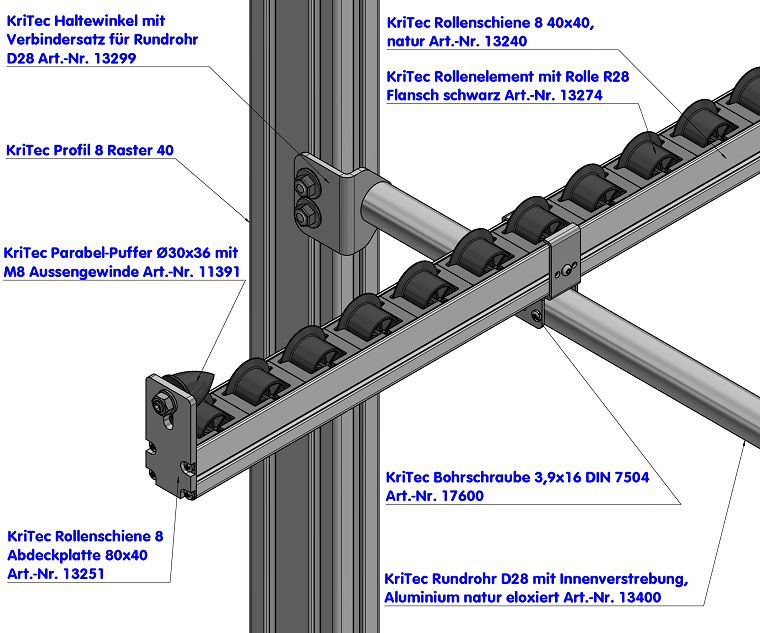 KriTec Haltewinkel mit Verbindersatz für Rundrohr D28 Art.-Nr. 13299

KriTec Profil 8 Raster 40

KriTec Parabel-Puffer Ø30x36 mit M8 Aussengewinde Art.-Nr. 11391

KriTec Rollenschiene 8 Abdeckplatte 80x40 Art.-Nr. 13251

KriTec Rollenschiene 8 40x40, natur Art.-Nr. 13240

KriTec Rollenelement mit Rolle R28 Flansch schwarz Art.-Nr. 13274

KriTec Bohrschraube 3,9x16 DIN 7504 Art.-Nr. 17600

KriTec Rundrohr D28 mit Innenverstrebung, Aluminium natur eloxiert Art.-Nr. 13400