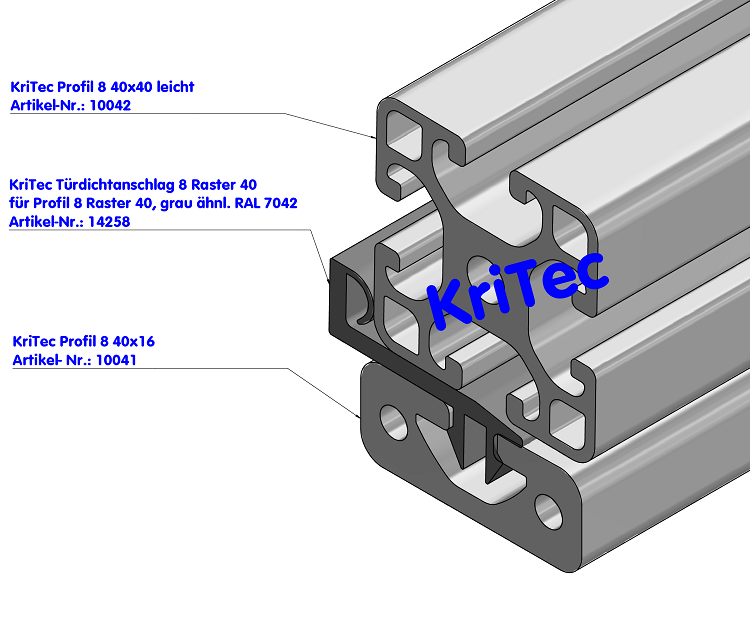 KriTec Profil 8 40x40 leicht
Artikel-Nr.: 10042

KriTec Türdichtanschlag 8 Raster 40
für Profil 8 Raster 40, grau ähnl. RAL 7042
Artikel-Nr.: 14258

KriTec

KriTec Profil 8 40x16
Artikel- Nr.: 10041