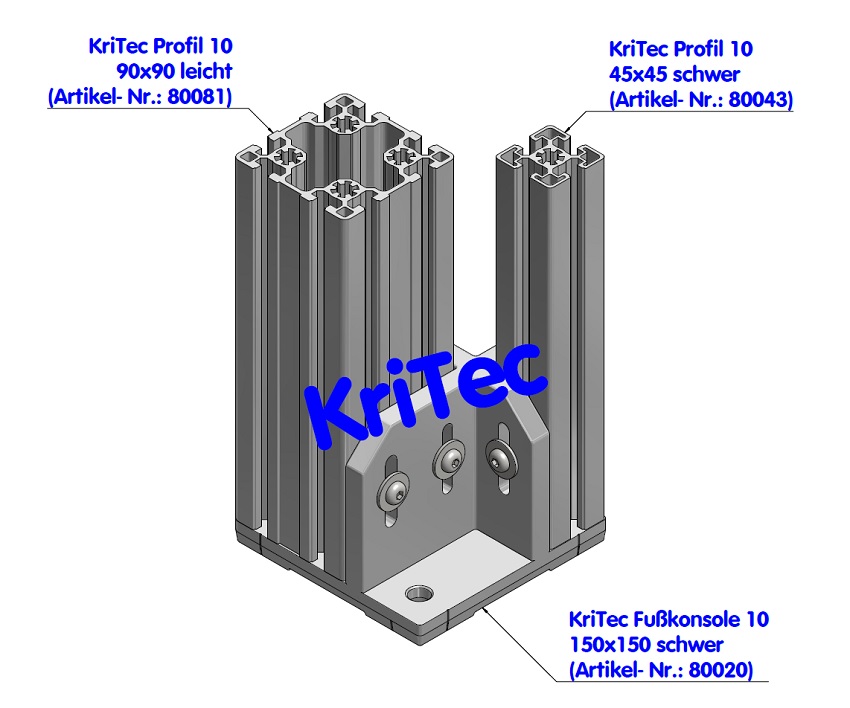 KriTec Profil 10
90x90 leicht
(Artikel- Nr.: 80081)

KriTec Profil 10
45x45 schwer
(Artikel- Nr.: 80043)

KriTec

KriTec Fußkonsole 10
150x150 schwer
(Artikel- Nr.: 80020)