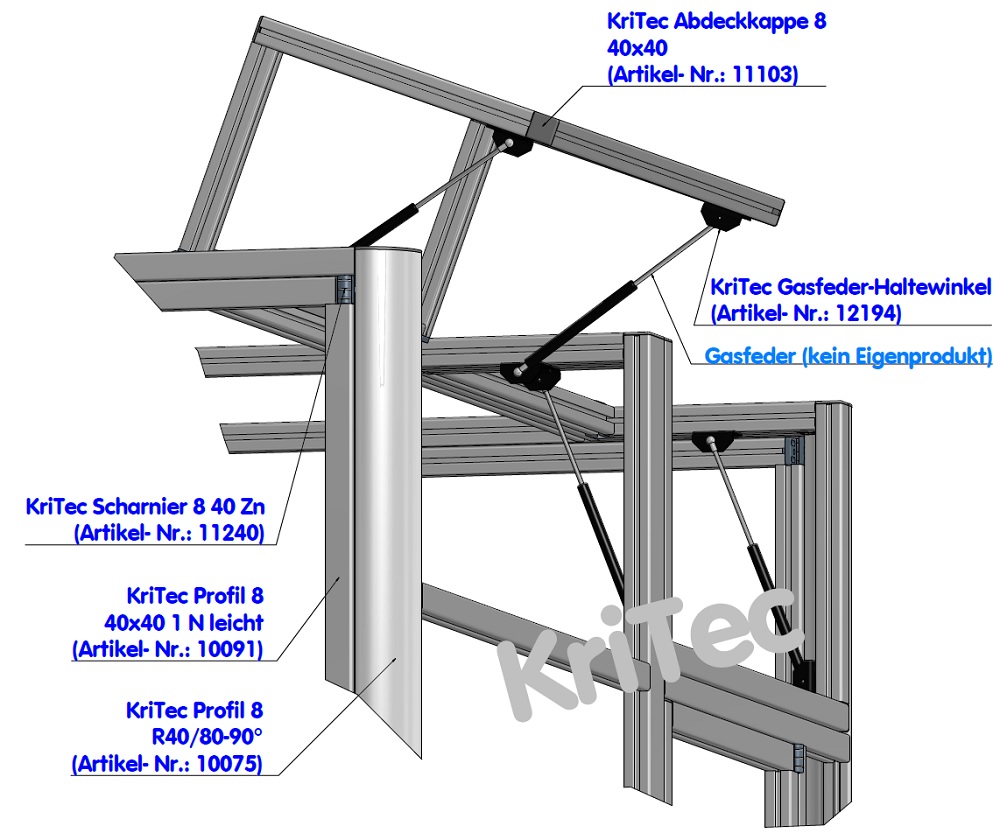 KriTec Abdeckkappe 8
40x40
(Artikel- Nr.: 11103)

KriTec Gasfeder-Haltewinkel
(Artikel- Nr.: 12194)

Gasfeder (kein Eigenprodukt)

KriTec Scharnier 8 40 Zn
(Artikel- Nr.: 11240)

KriTec Profil 8
40x40 1 N leicht
(Artikel- Nr.: 10091)

KriTec Profil 8
R40/80-90°
(Artikel- Nr.: 10075)

KriTec