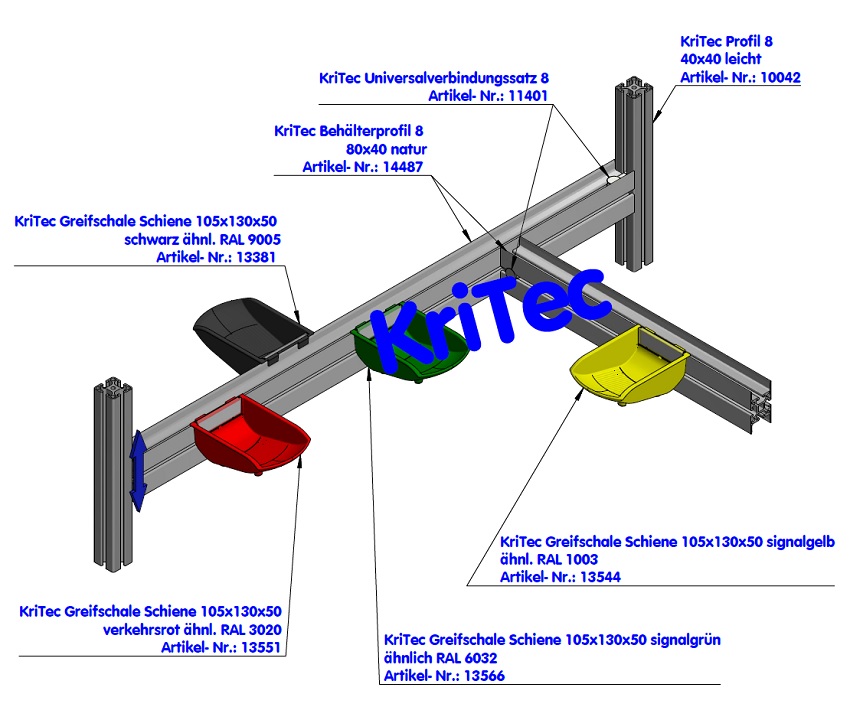 KriTec Profil 8
40x40 leicht
Artikel- Nr.: 10042

KriTec Universalverbindungssatz 8
Artikel- Nr.: 11401

KriTec Behälterprofil 8
80x40 natur
Artikel- Nr.: 14487

KriTec Greifschale Schiene 105x130x50
schwarz ähnl. RAL 9005
Artikel- Nr.: 13381

KriTec

KriTec Greifschale Schiene 105x130x50 signalgelb
ähnl. RAL 1003
Artikel- Nr.: 13544

KriTec Greifschale Schiene 105x130x50
verkehrsrot ähnl. RAL 3020
Artikel- Nr.: 13551

KriTec Greifschale Schiene 105x130x50 signalgrün
ähnlich RAL 6032
Artikel- Nr.: 13566