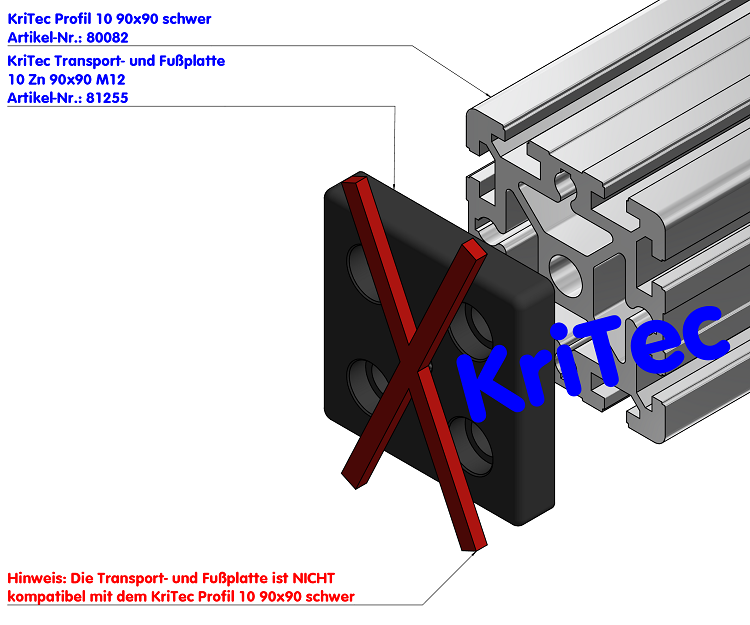 KriTec Profil 10 90x90 schwer
Artikel-Nr.: 80082

KriTec Transport- und Fußplatte
10 Zn 90x90 M12
Artikel-Nr.: 81255

KriTec

Hinweis: Die Transport- und Fußplatte ist NICHT kompatibel mit dem KriTec Profil 10 90x90 schwer