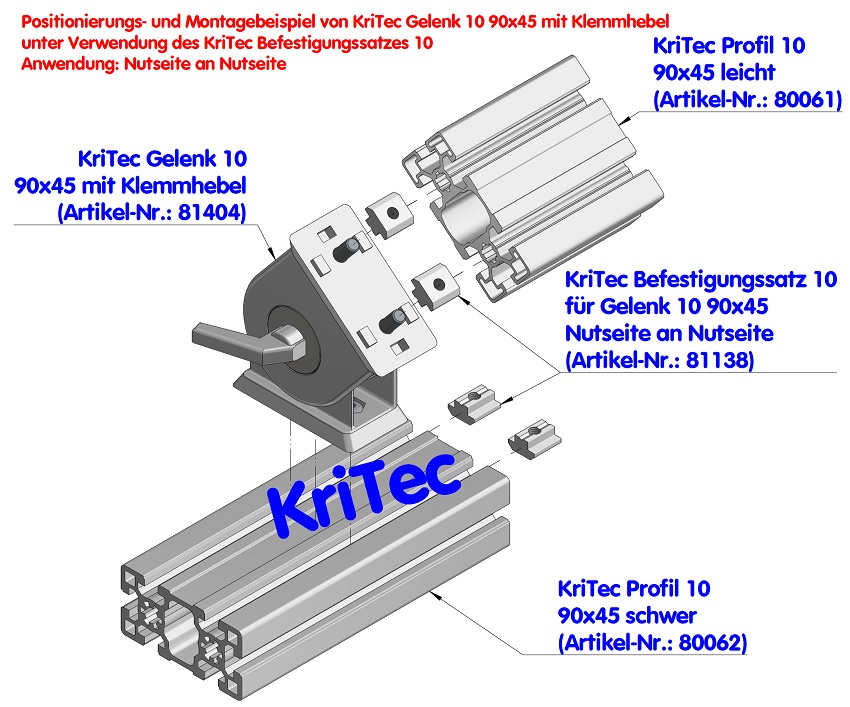 Positionierungs- und Montagebeispiel von KriTec Gelenk 10 90x45 mit Klemmhebel unter Verwendung des KriTec Befestigungssatzes 10
Anwendung: Nutseite an Nutseite

KriTec Profil 10
90x45 leicht
(Artikel-Nr.: 80061)

KriTec Gelenk 10
90x45 mit Klemmhebel
(Artikel-Nr.: 81404)

KriTec Befestigungssatz 10
für Gelenk 10 90x45
Nutseite an Nutseite
(Artikel-Nr.: 81138)

KriTec

KriTec Profil 10
90x45 schwer
(Artikel-Nr.: 80062)