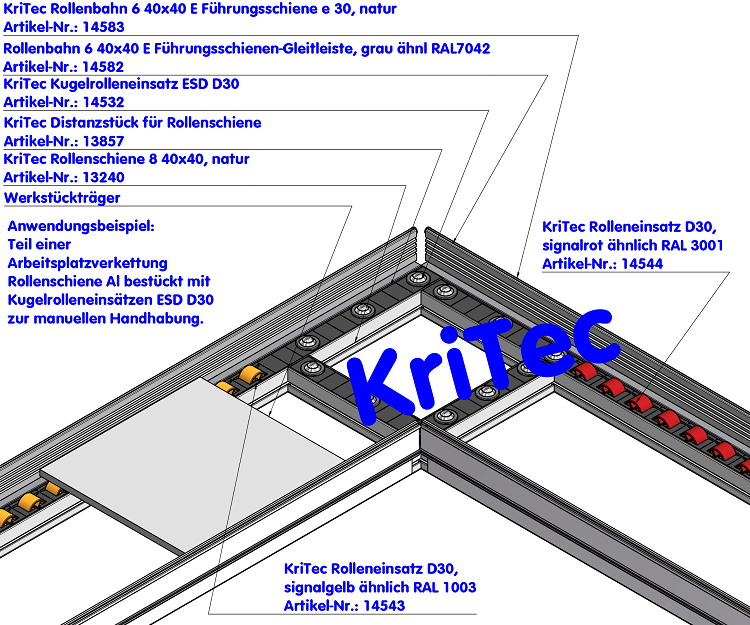 KriTec Rollenbahn 6 40x40 E Führungsschiene e 30, natur
Artikel-Nr.: 14583

Rollenbahn 6 40x40 E Führungsschienen-Gleitleiste, grau ähnl RAL7042
Artikel-Nr.: 14582

KriTec Kugelrolleneinsatz ESD D30
Artikel-Nr.: 14532

KriTec Distanzstück für Rollenschiene
Artikel-Nr.: 13857

KriTec Rollenschiene 8 40x40, natur
Artikel-Nr.: 13240

Werkstückträger

Anwendungsbeispiel:
Teil einer
Arbeitsplatzverkettung
Rollenschiene Al bestückt mit
Kugelrolleneinsätzen ESD D30
zur manuellen Handhabung.

KriTec Rolleneinsatz D30,
signalrot ähnlich RAL 3001
Artikel-Nr.: 14544

KriTec

KriTec Rolleneinsatz D30,
signalgelb ähnlich RAL 1003
Artikel-Nr.: 14543