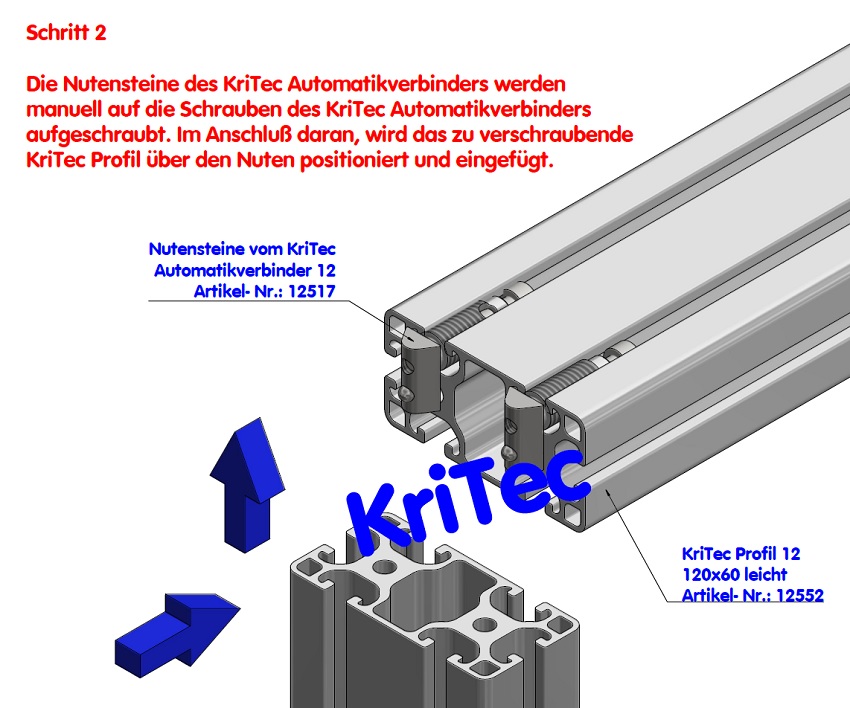 Schritt 2

Die Nutensteine des KriTec Automatikverbinders werden manuell auf die Schrauben des KriTec Automatikverbinders aufgeschraubt. Im Anschluß daran, wird das zu verschraubende KriTec Profil über den Nuten positioniert und eingefügt.

Nutensteine vom KriTec Automatikverbinder 12 Artikel- Nr.: 12517

KriTec

KriTec Profil 12 120x60 leicht Artikel- Nr.: 12552