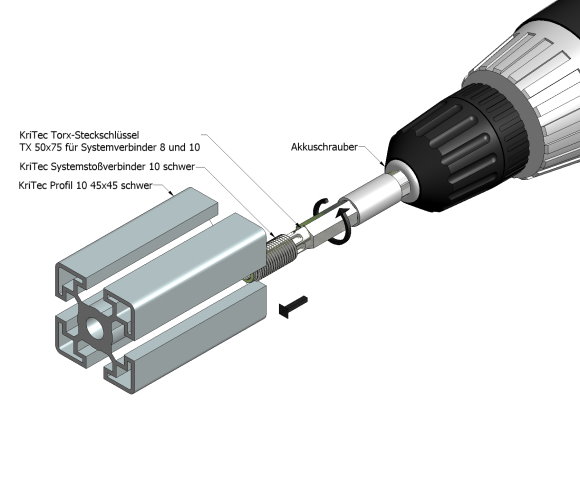 KriTec Torx-Steckschlüssel
TX 50x75 für Systemverbinder 8 und 10

KriTec Systemstoßverbinder 10 schwer

KriTec Profil 10 45x45 schwer

Akkuschrauber