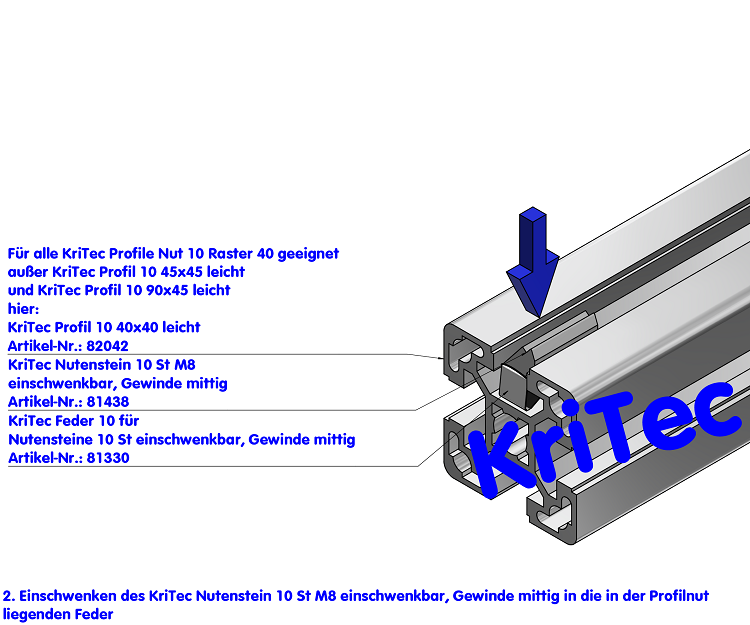 Für alle KriTec Profile Nut 10 Raster 40 geeignet
außer KriTec Profil 10 45x45 leicht
und KriTec Profil 10 90x45 leicht
hier:
KriTec Profil 10 40x40 leicht
Artikel-Nr.: 82042

KriTec Nutenstein 10 St M8
einschwenkbar, Gewinde mittig
Artikel-Nr.: 81438

KriTec Feder 10 für
Nutensteine 10 St einschwenkbar, Gewinde mittig
Artikel-Nr.: 81330

KriTec

2. Einschwenken des KriTec Nutenstein 10 St M8 einschwenkbar, Gewinde mittig in die in der Profilnut liegenden Feder