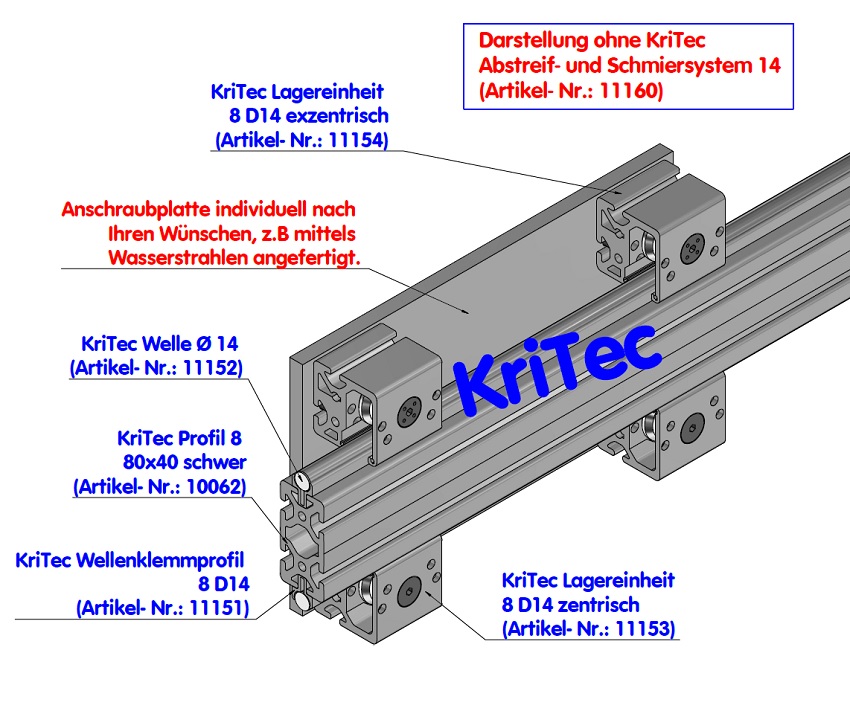 Darstellung ohne KriTec
Abstreif- und Schmiersystem 14
(Artikel- Nr.: 11160)

KriTec Lagereinheit
8 D14 exzentrisch
(Artikel- Nr.: 11154)

Anschraubplatte individuell nach
Ihren Wünschen, z.B mittels
Wasserstrahlen angefertigt.

KriTec Welle Ø 14
(Artikel- Nr.: 11152)

KriTec

KriTec Profil 8
80x40 schwer
(Artikel- Nr.: 10062)

KriTec Wellenklemmprofil
8 D14
(Artikel- Nr.: 11151)

KriTec Lagereinheit
8 D14 zentrisch
(Artikel- Nr.: 11153)