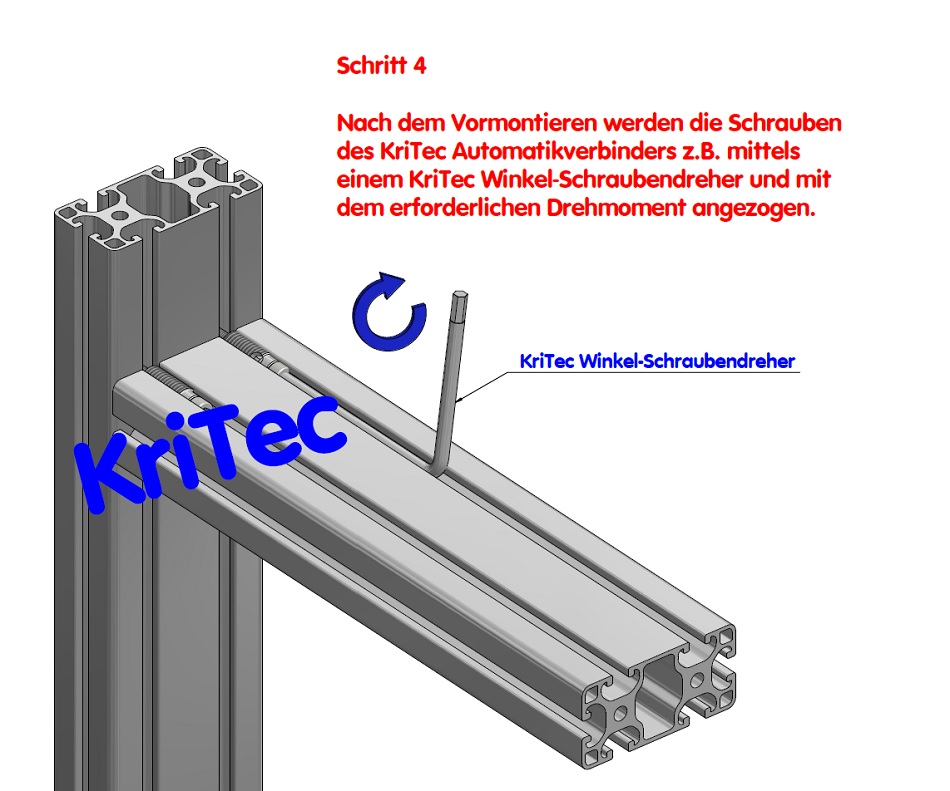 Schritt 4

Nach dem Vormontieren werden die Schrauben des KriTec Automatikverbinders z.B. mittels einem KriTec Winkel-Schraubendreher und mit dem erforderlichen Drehmoment angezogen.

KriTec Winkel-Schraubendreher

KriTec