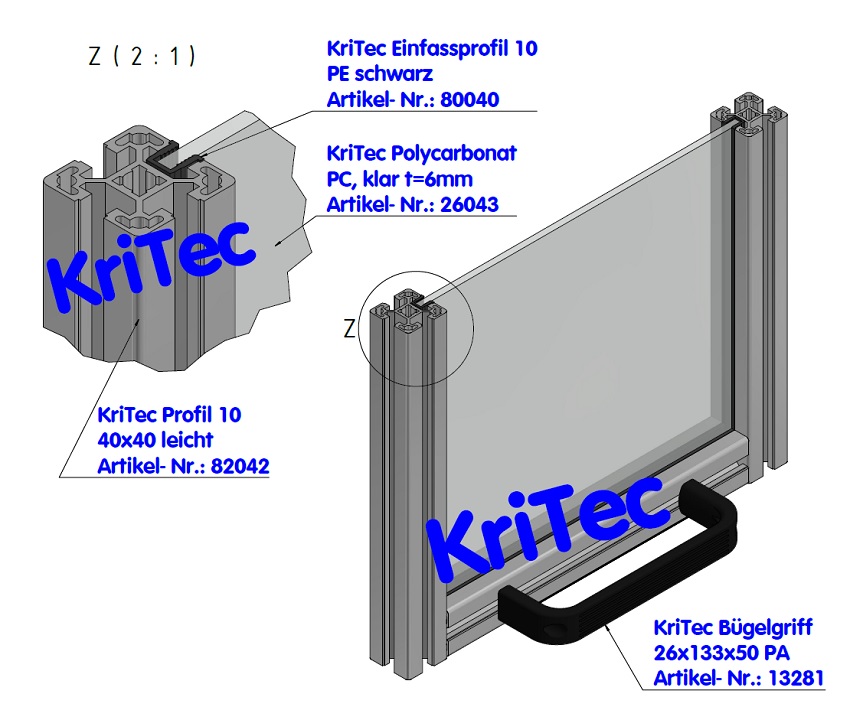 Z ( 2 : 1 )

KriTec Einfassprofil 10
PE schwarz
Artikel- Nr.: 80040

KriTec Polycarbonat
PC, klar t=6mm
Artikel- Nr.: 26043

KriTec

Z

KriTec Profil 10
40x40 leicht
Artikel- Nr.: 82042

KriTec

KriTec Bügelgriff
26x133x50 PA
Artikel- Nr.: 13281