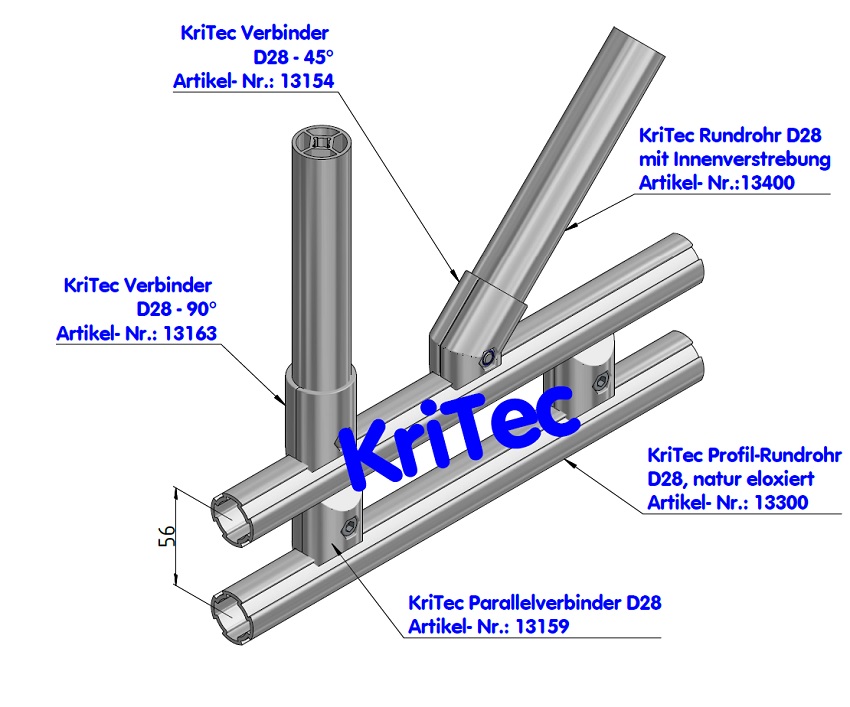 KriTec Verbinder
D28 - 45°
Artikel- Nr.: 13154

KriTec Rundrohr D28
mit Innenverstrebung
Artikel- Nr.:13400

KriTec Verbinder
D28 - 90°
Artikel- Nr.: 13163

KriTec

KriTec Profil-Rundrohr
D28, natur eloxiert
Artikel- Nr.: 13300

56

KriTec Parallelverbinder D28
Artikel- Nr.: 13159