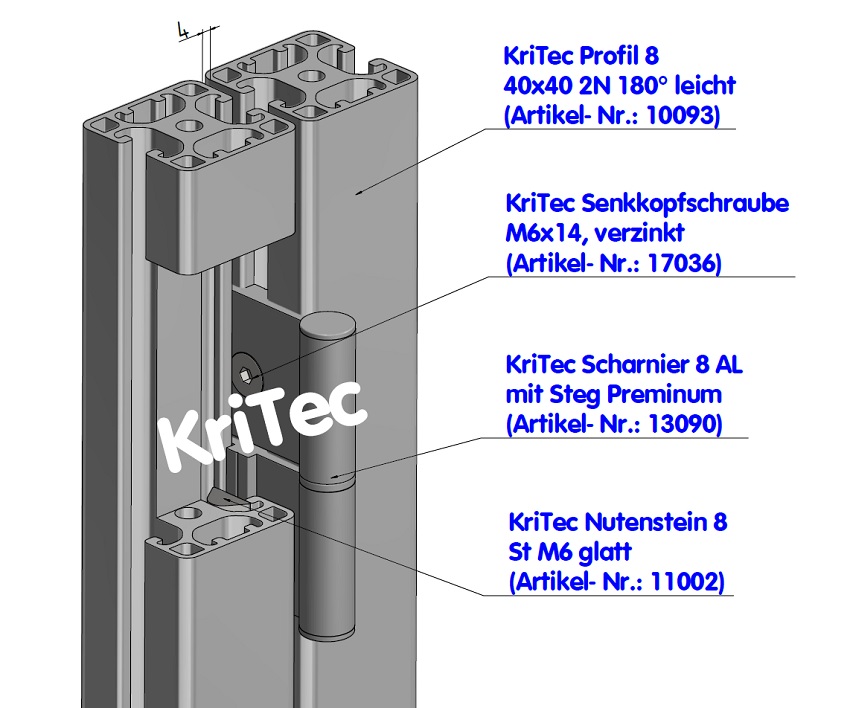 4

KriTec Profil 8
40x40 2N 180° leicht
(Artikel- Nr.: 10093)

KriTec Senkkopfschraube
M6x14, verzinkt
(Artikel- Nr.: 17036)

KriTec Scharnier 8 AL
mit Steg Preminum
(Artikel- Nr.: 13090)

KriTec Nutenstein 8
St M6 glatt
(Artikel- Nr.: 11002)

KriTec