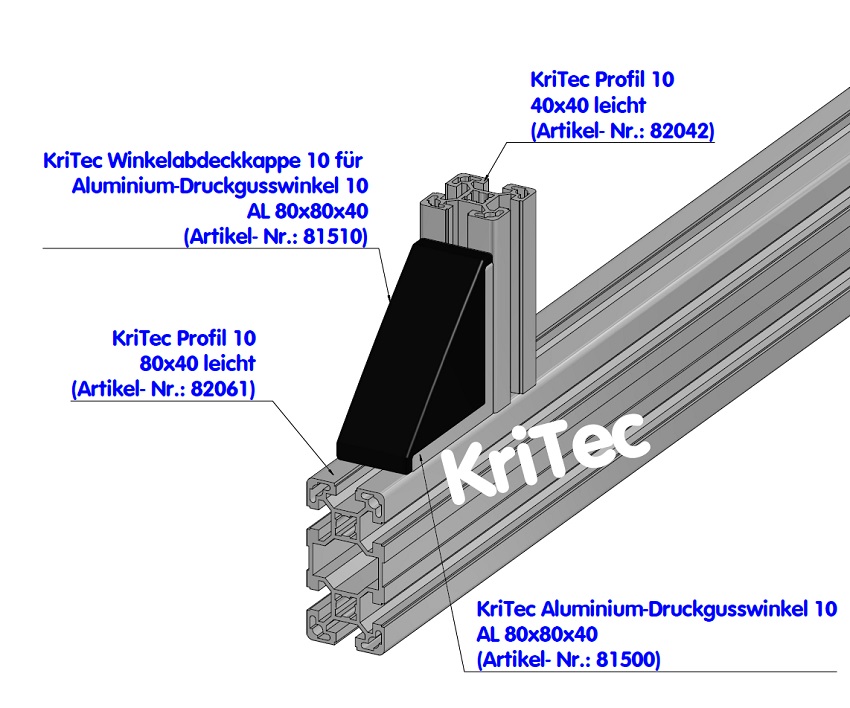 KriTec Profil 10
40x40 leicht
(Artikel- Nr.: 82042)

KriTec Winkelabdeckkappe 10 für
Aluminium-Druckgusswinkel 10
AL 80x80x40
(Artikel- Nr.: 81510)

KriTec Profil 10
80x40 leicht
(Artikel- Nr.: 82061)

KriTec

KriTec Aluminium-Druckgusswinkel 10
AL 80x80x40
(Artikel- Nr.: 81500)