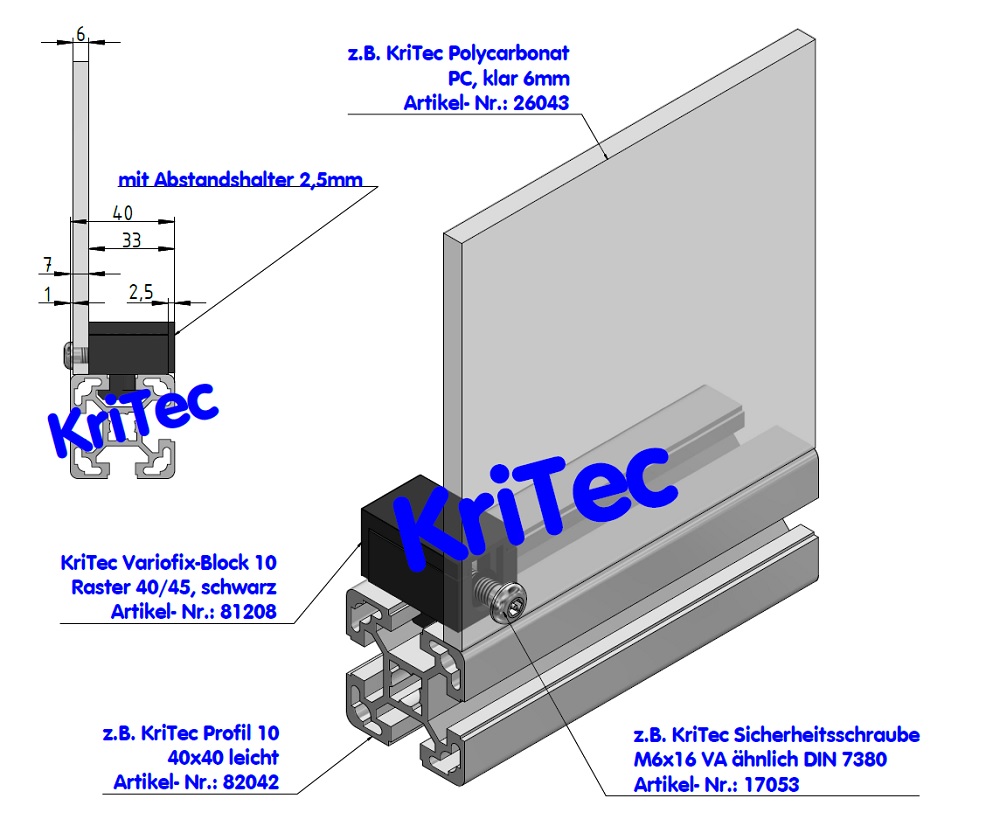 6

z.B. KriTec Polycarbonat
PC, klar 6mm
Artikel- Nr.: 26043

mit Abstandshalter 2,5mm

40
33
7
1
2,5

KriTec

KriTec

KriTec Variofix-Block 10
Raster 40/45, schwarz
Artikel- Nr.: 81208

z.B. KriTec Profil 10
40x40 leicht
Artikel- Nr.: 82042

z.B. KriTec Sicherheitsschraube
M6x16 VA ähnlich DIN 7380
Artikel- Nr.: 17053