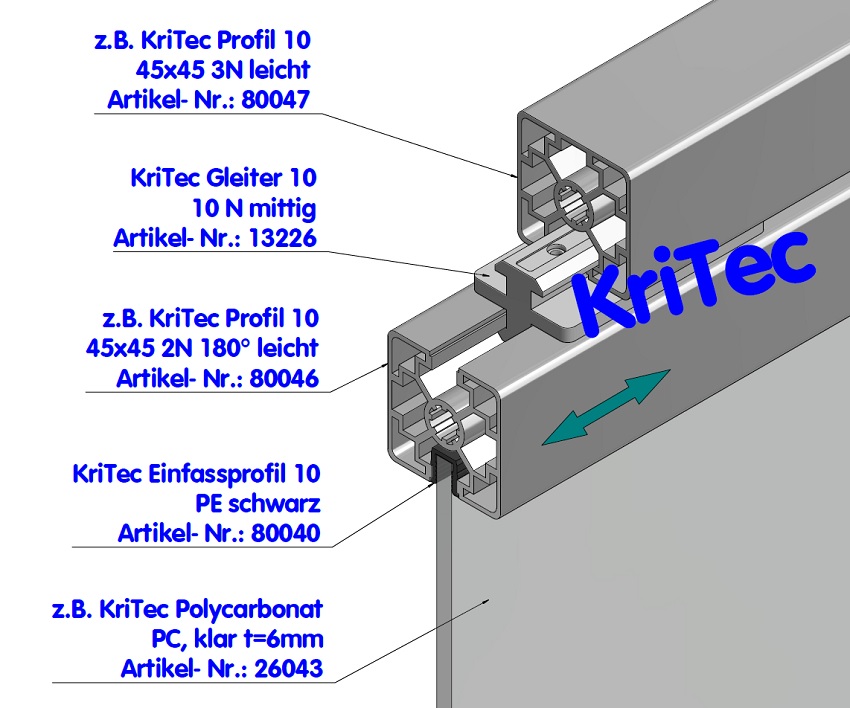 z.B. KriTec Profil 10
45x45 3N leicht
Artikel- Nr.: 80047

KriTec Gleiter 10
10 N mittig
Artikel- Nr.: 13226

z.B. KriTec Profil 10
45x45 2N 180° leicht
Artikel- Nr.: 80046

KriTec Einfassprofil 10
PE schwarz
Artikel- Nr.: 80040

z.B. KriTec Polycarbonat
PC, klar t=6mm
Artikel- Nr.: 26043

KriTec