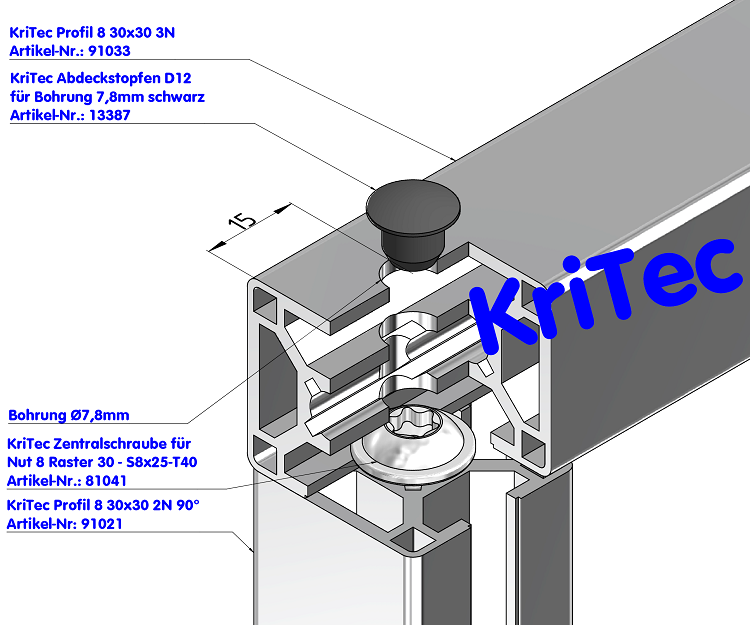 KriTec Profil 8 30x30 3N
Artikel-Nr.: 91033

KriTec Abdeckstopfen D12
für Bohrung 7,8mm schwarz
Artikel-Nr.: 13387

15

KriTec

Bohrung Ø7,8mm

KriTec Zentralschraube für
Nut 8 Raster 30 - S8x25-T40
Artikel-Nr.: 81041

KriTec Profil 8 30x30 2N 90°
Artikel-Nr: 91021