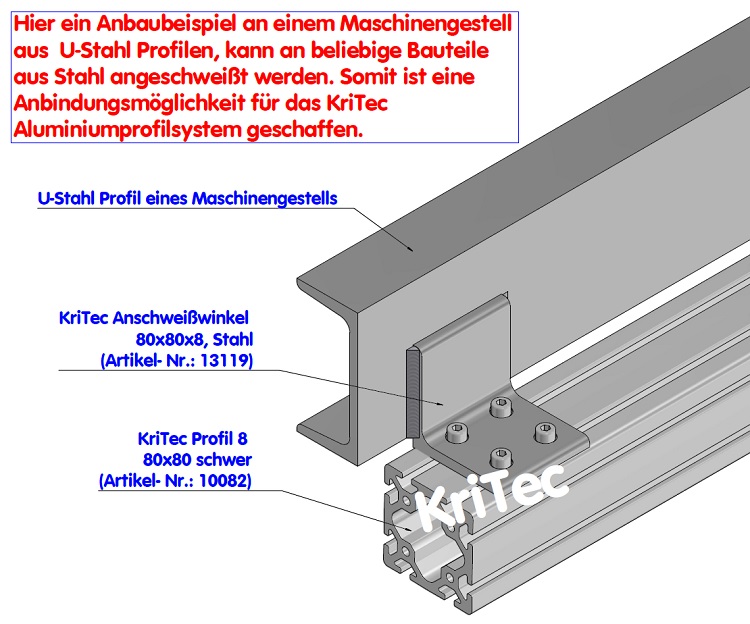 Hier ein Anbaubeispiel an einem Maschinengestell aus U-Stahl Profilen, kann an beliebige Bauteile aus Stahl angeschweißt werden. Somit ist eine Anbindungsmöglichkeit für das KriTec Aluminiumprofilsystem geschaffen.

U-Stahl Profil eines Maschinengestells

KriTec Anschweißwinkel
80x80x8, Stahl
(Artikel- Nr.: 13119)

KriTec Profil 8
80x80 schwer
(Artikel- Nr.: 10082)

KriTec