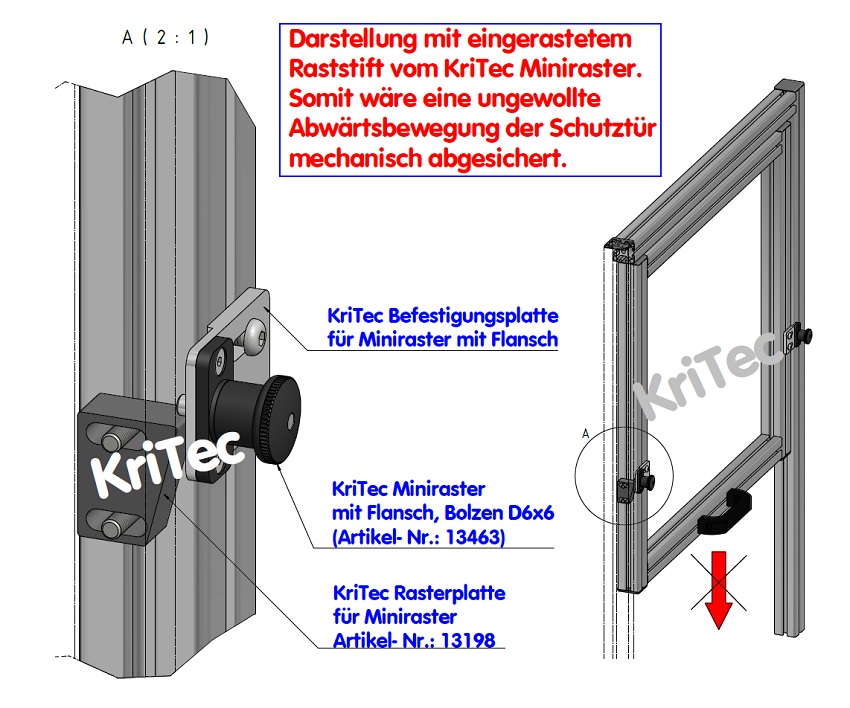 A ( 2 : 1 )

Darstellung mit eingerastetem Raststift vom KriTec Miniraster. Somit wäre eine ungewollte Abwärtsbewegung der Schutztür mechanisch abgesichert.

KriTec Befestigungsplatte für Miniraster mit Flansch

KriTec

KriTec Miniraster mit Flansch, Bolzen D6x6 (Artikel- Nr.: 13463)

KriTec Rasterplatte für Miniraster Artikel- Nr.: 13198

KriTec

A