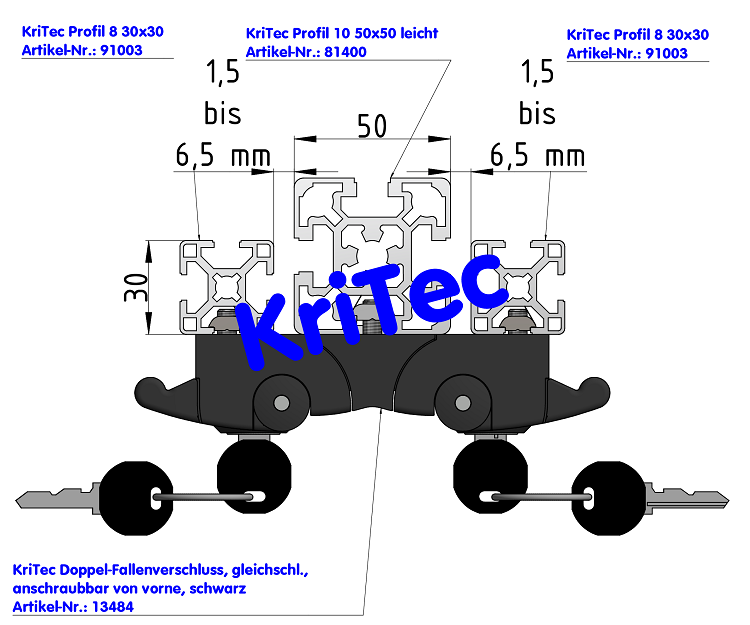 KriTec Profil 8 30x30
Artikel-Nr.: 91003

KriTec Profil 10 50x50 leicht
Artikel-Nr.: 81400

KriTec Profil 8 30x30
Artikel-Nr.: 91003

1,5
bis
6,5 mm

50

1,5
bis
6,5 mm

30

KriTec

KriTec Doppel-Fallenverschluss, gleichschl., anschraubbar von vorne, schwarz
Artikel-Nr.: 13484