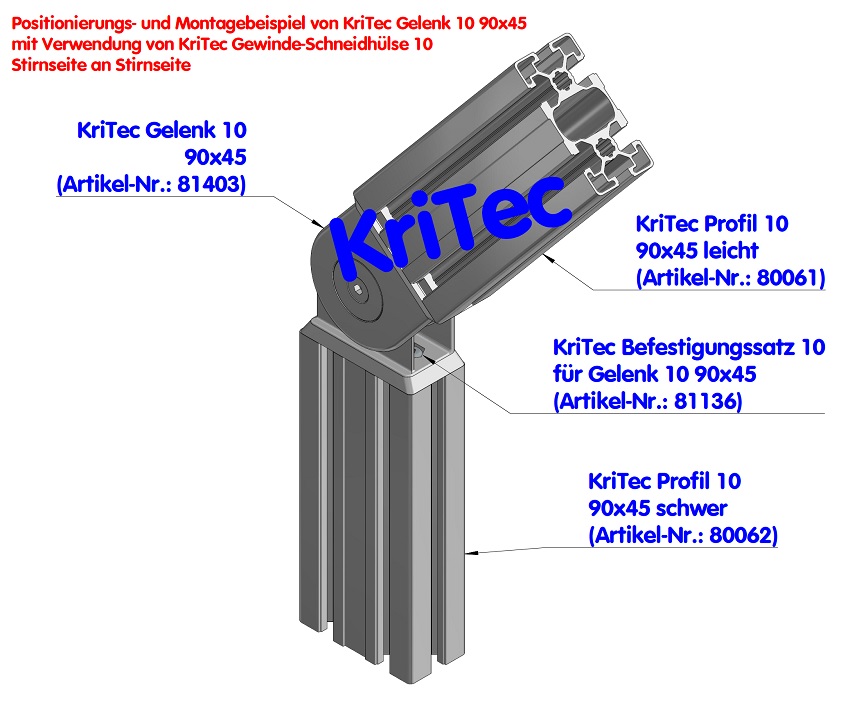 Positionierungs- und Montagebeispiel von KriTec Gelenk 10 90x45
mit Verwendung von KriTec Gewinde-Schneidhülse 10
Stirnseite an Stirnseite

KriTec Gelenk 10
90x45
(Artikel-Nr.: 81403)

KriTec

KriTec Profil 10
90x45 leicht
(Artikel-Nr.: 80061)

KriTec Befestigungssatz 10
für Gelenk 10 90x45
(Artikel-Nr.: 81136)

KriTec Profil 10
90x45 schwer
(Artikel-Nr.: 80062)