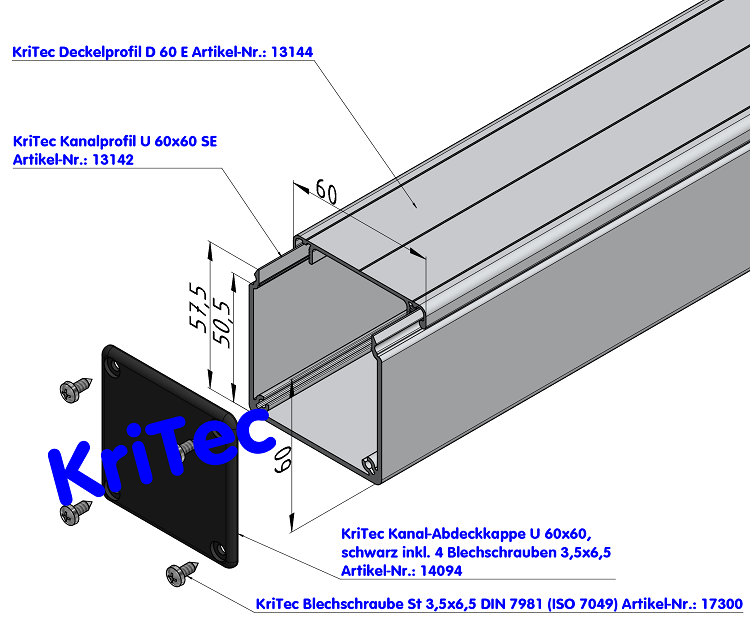 KriTec Deckelprofil D 60 E Artikel-Nr.: 13144

KriTec Kanalprofil U 60x60 SE
Artikel-Nr.: 13142

60

57,5

50,5

60

KriTec

KriTec Kanal-Abdeckkappe U 60x60,
schwarz inkl. 4 Blechschrauben 3,5x6,5
Artikel-Nr.: 14094

KriTec Blechschraube St 3,5x6,5 DIN 7981 (ISO 7049) Artikel-Nr.: 17300