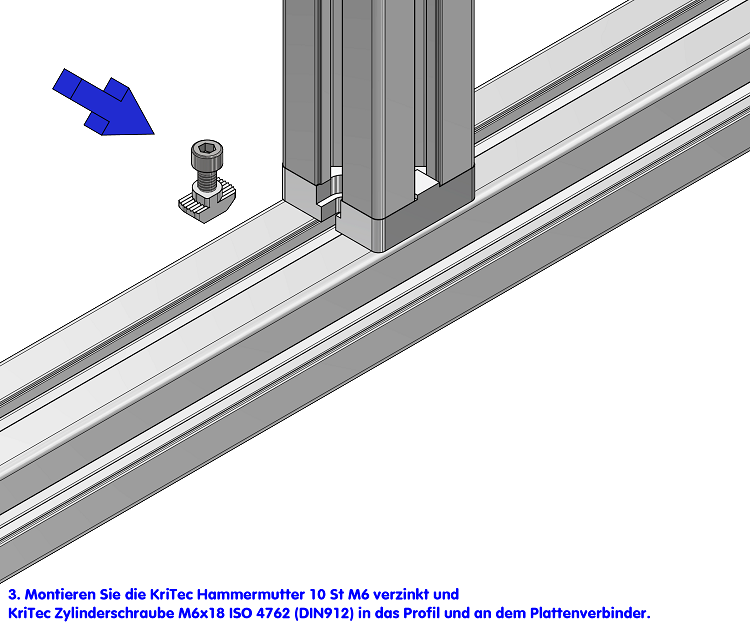 3. Montieren Sie die KriTec Hammermutter 10 St M6 verzinkt und
KriTec Zylinderschraube M6x18 ISO 4762 (DIN912) in das Profil und an dem Plattenverbinder.