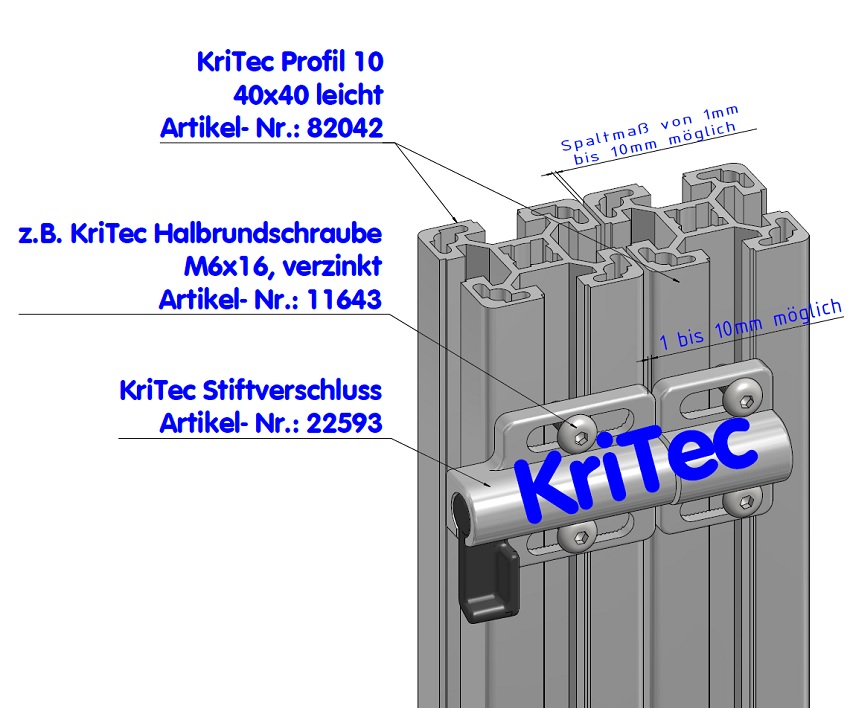 KriTec Profil 10
40x40 leicht
Artikel- Nr.: 82042

Spaltmaß von 1mm
bis 10mm möglich

z.B. KriTec Halbrundschraube
M6x16, verzinkt
Artikel- Nr.: 11643

1 bis 10mm möglich

KriTec Stiftverschluss
Artikel- Nr.: 22593

KriTec